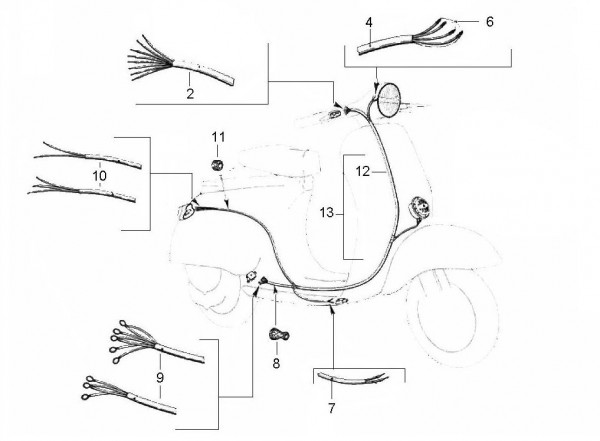 4
6
2
11
10
12
13
8
9
7