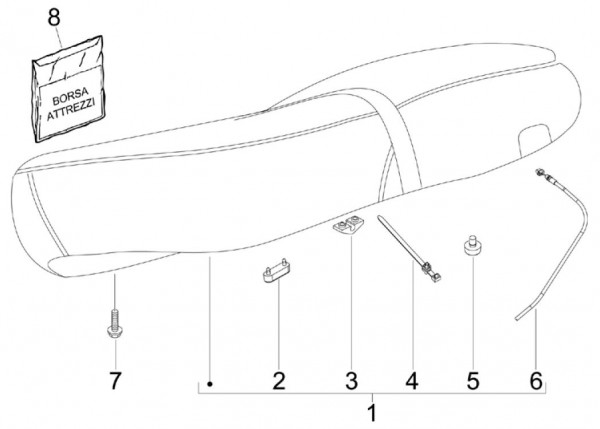 8

BORSA ATTREZZI

7

2

3

4

5

6

1