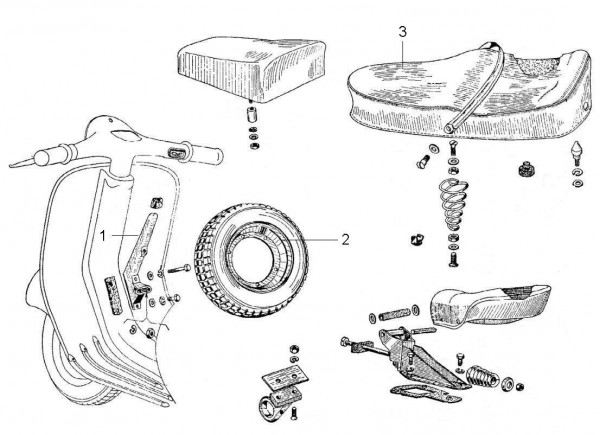 3
1
2