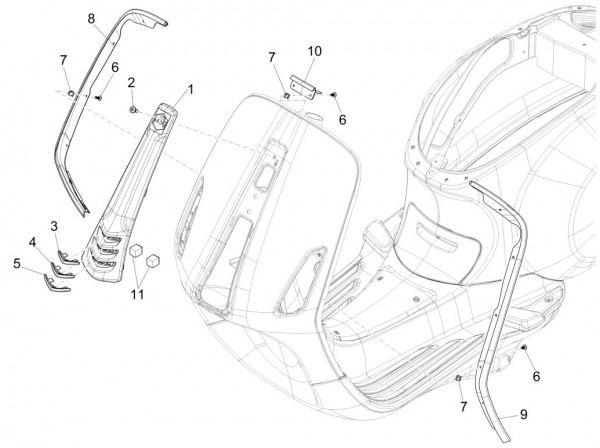 8
7
6
2
1
7
10
6
3
4
5
11
6
7
9