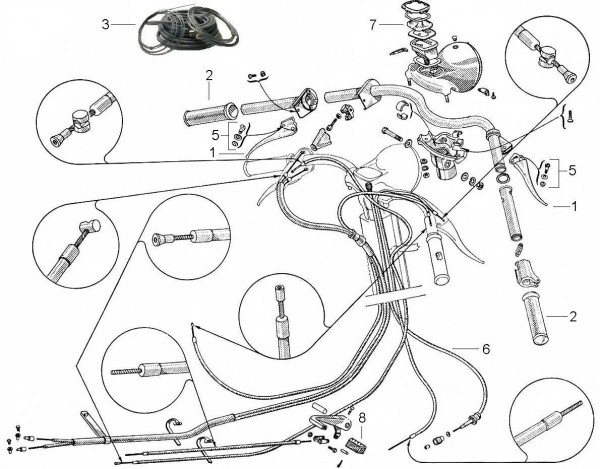 3
7
2
5
1
5
1
2
6
8