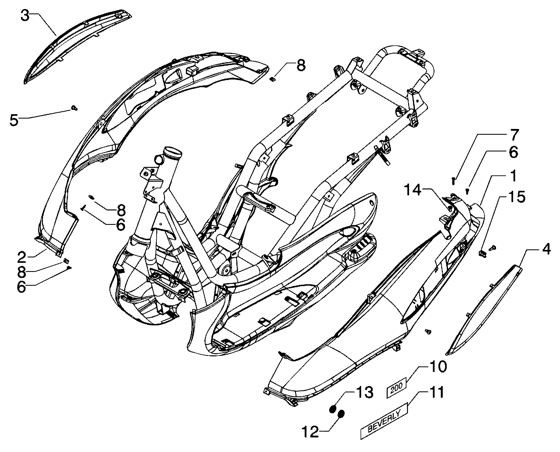 3
8
5
7
6
1
14
15
8
6
2
8
6
4
10
200
13
11
BEVERLY
12