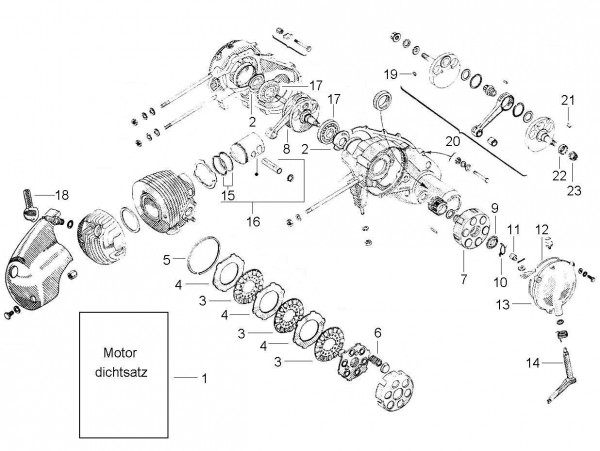 19
21
17
17
2
20
8
2
22
23
18
15
16
9
11
12
5
7
10
4
3
13
4
3
6
4
3
14
Motor dichtsatz
1