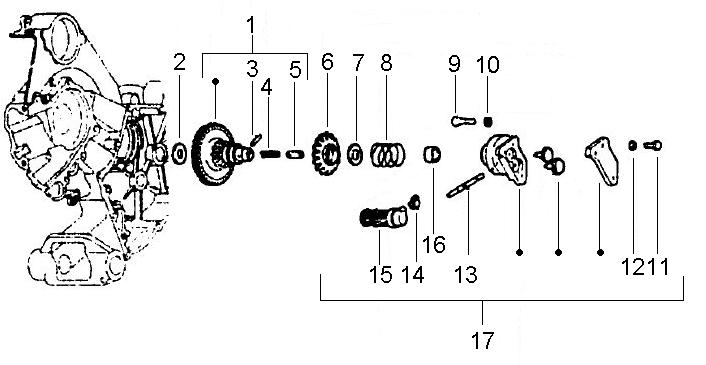 1
2
3
4
5
6
7
8
9
10
16
15
14
13
12
11
17