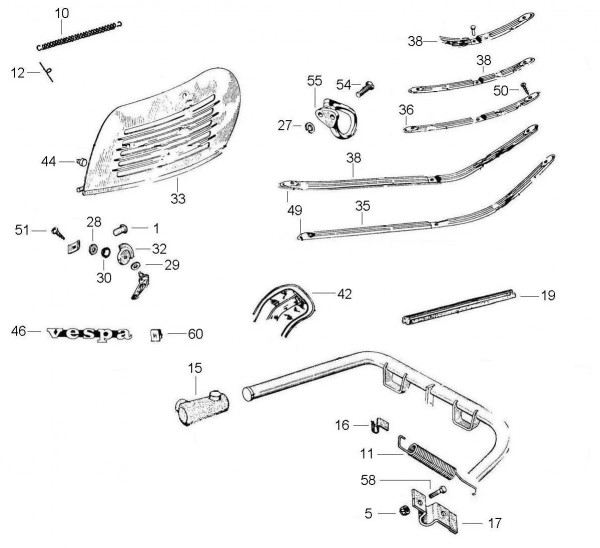 10
12
44
33
51
28
1
32
30
29
46
vespa
60
55
54
27
38
38
50
36
38
49
35
42
19
15
16
11
58
5
17