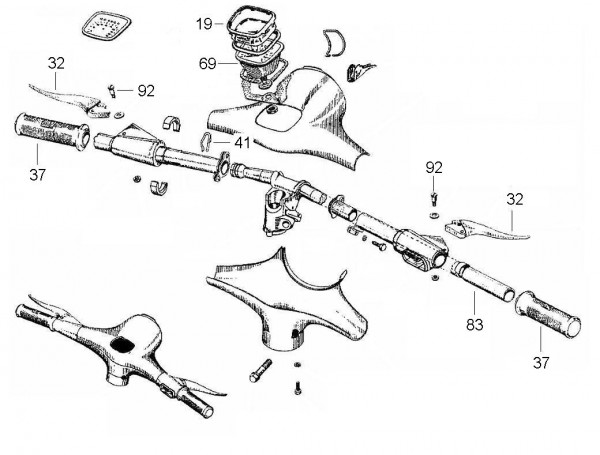 19
69
32
92
41
37
92
32
83
37