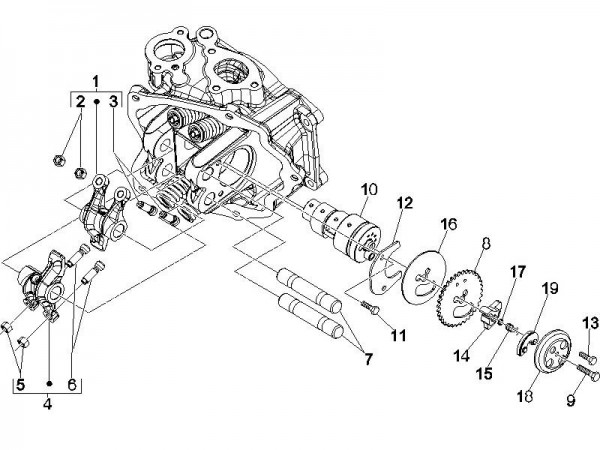 1
2
3
10
12
16
8
17
19
13
11
7
14
15
18
9
5
6
4