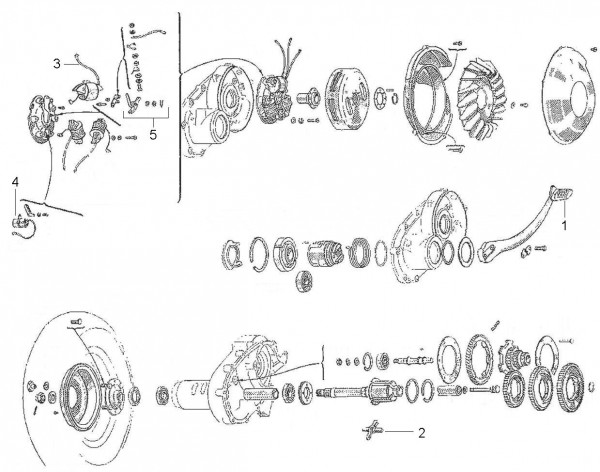 3

5

4

1

2