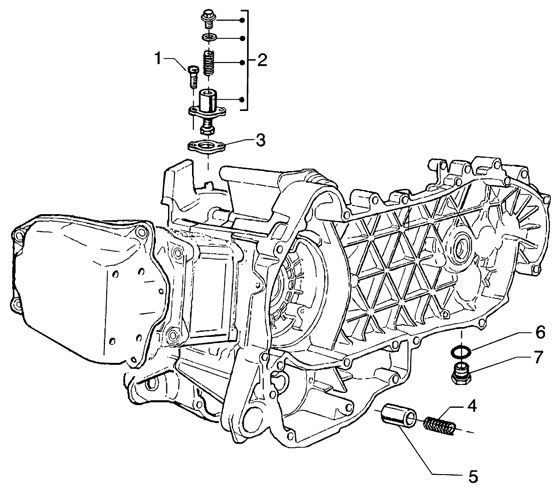 1
2
3
6
7
4
5