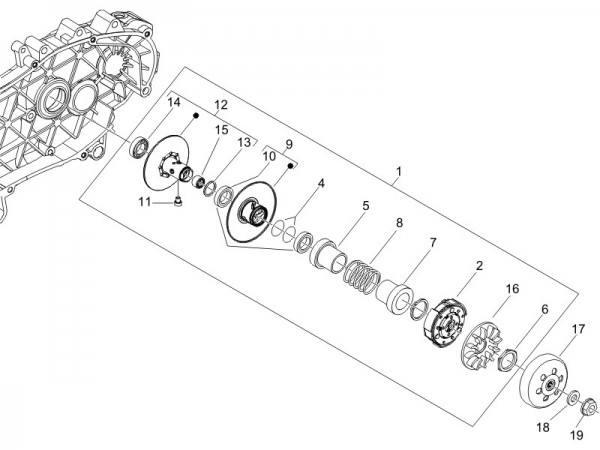 14
12
15
13
9
10
11
4
1
5
8
7
2
16
6
17
18
19