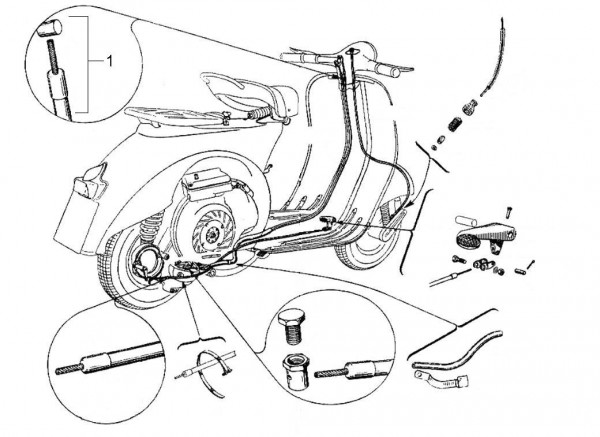 1