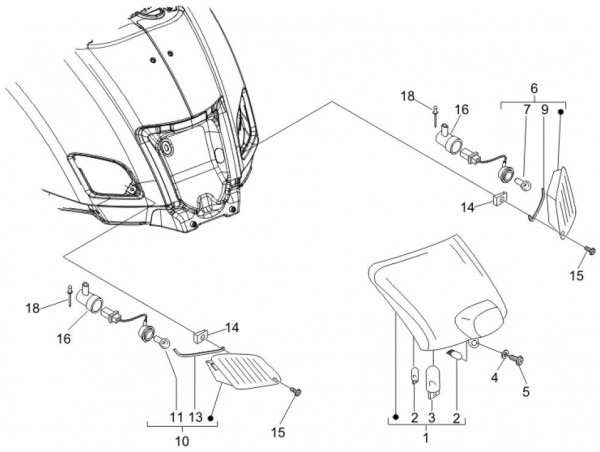 18
16
6
7
9
14
15
18
16
14
11
13
10
15
4
5
2
3
2
1