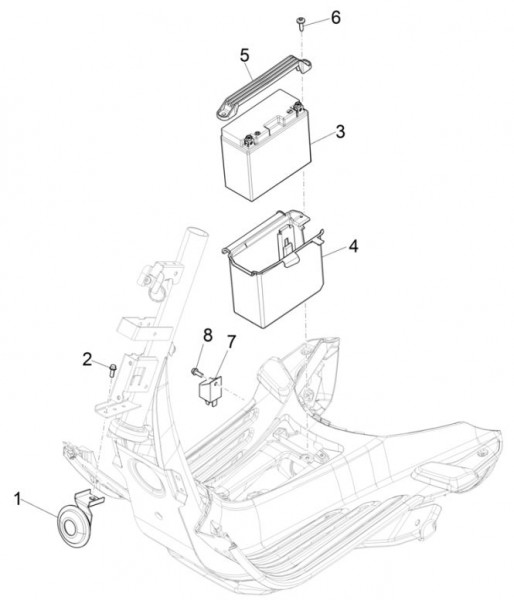 6
5
3
4
8
7
2
1