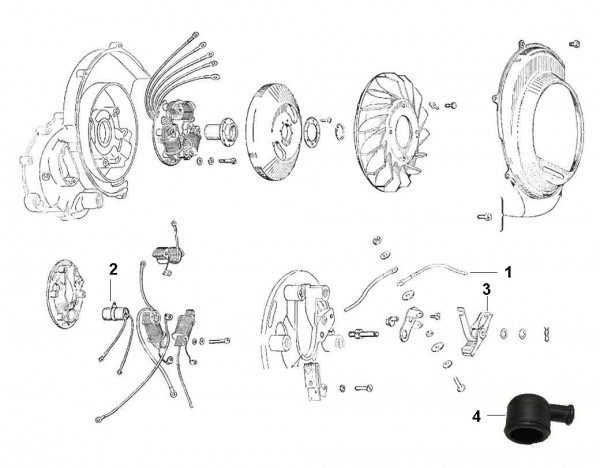 2

1

3

4