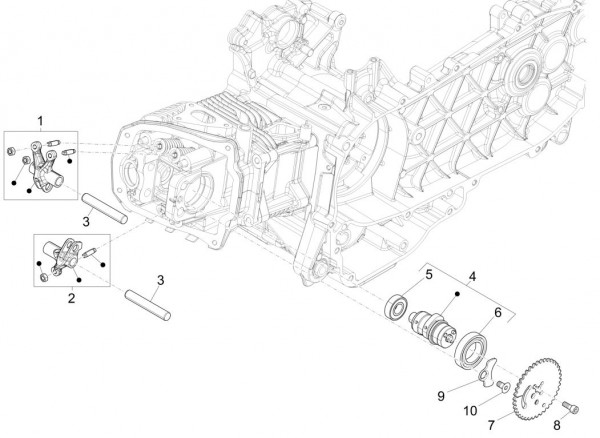 1
3
2
3
5
4
6
9
10
7
8