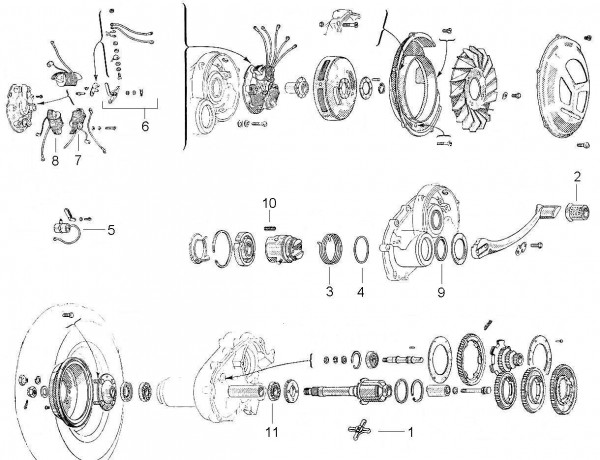 6
8
7
2
10
5
3
4
9
11
1