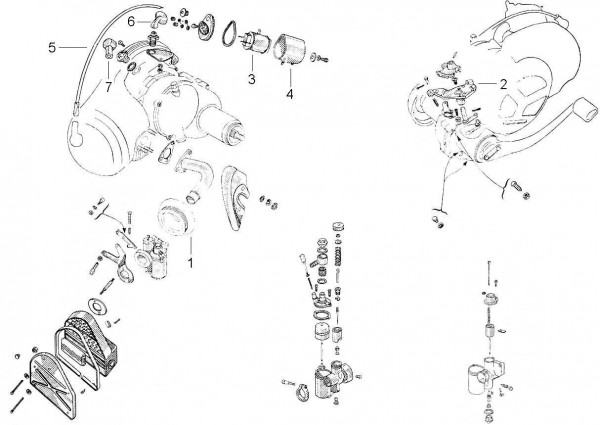 6
5
7
3
4
2
1