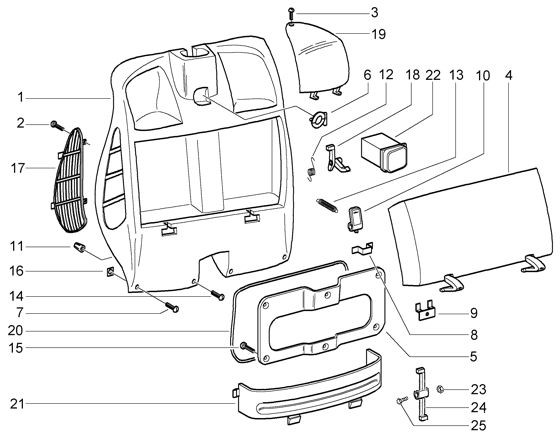 3
19
6 12 18 22 13 10 4
1
2
17
11
16
14
7
20
15
21
9
8
5
23
24
25