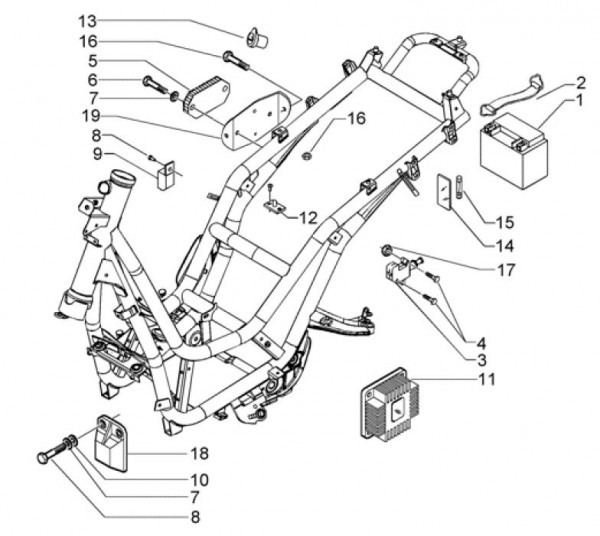 13
16
5
6
7
19
8
9
16
2
1
12
15
14
17
4
3
11
18
10
7
8