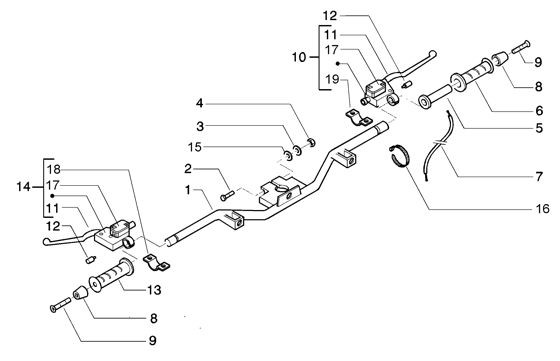 12
11
10
17
19
9
8
6
5
7
16
4
3
15
2
1
18
14
17
11
12
13
8
9