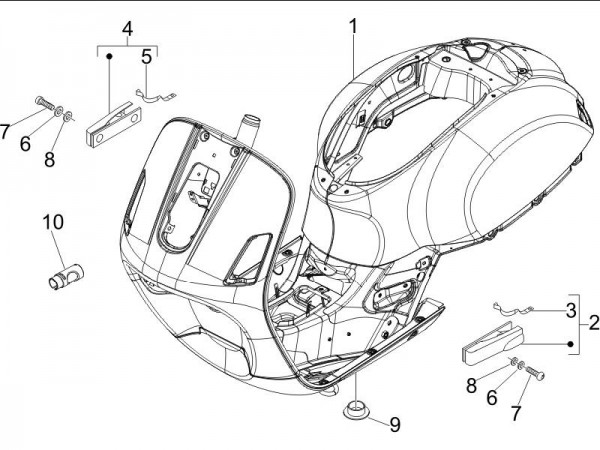 4
5
1
7
6
8
10
3
2
8
6
7
9