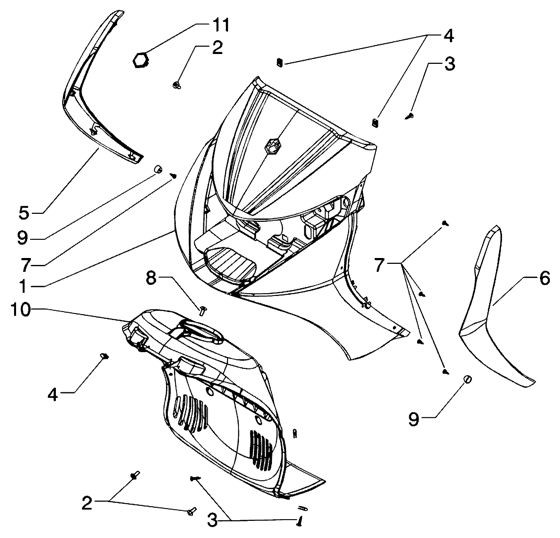 11
2
4
3
5
9
7
1
8
10
7
6
4
9
2
3