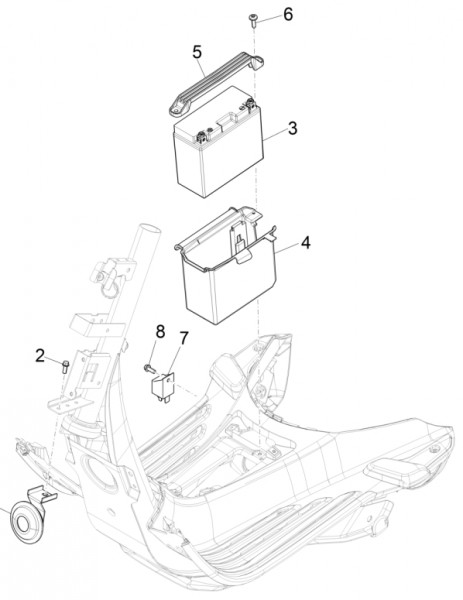 6
5
3
4
8
7
2