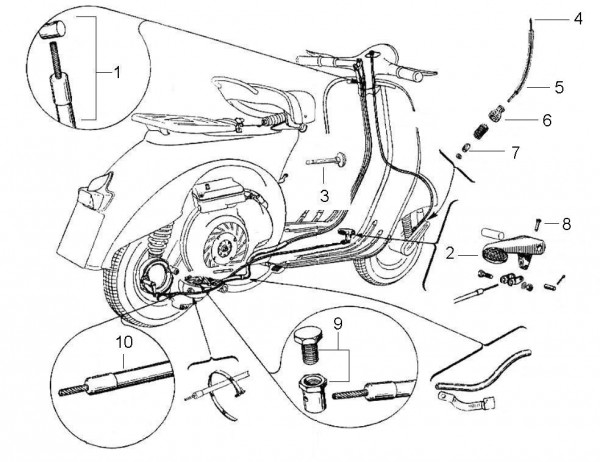 1
4
5
6
7
3
8
2
9
10