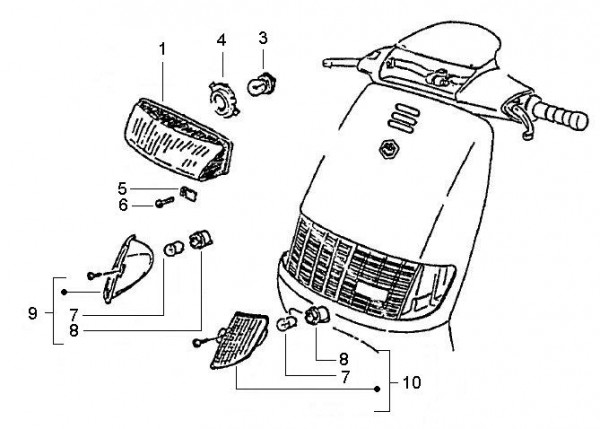 1
4
3
5
6
9
7
8
8
7
10