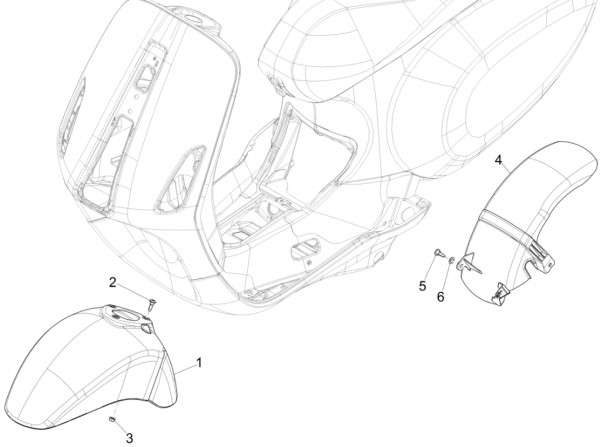 4
2
5
6
1
3