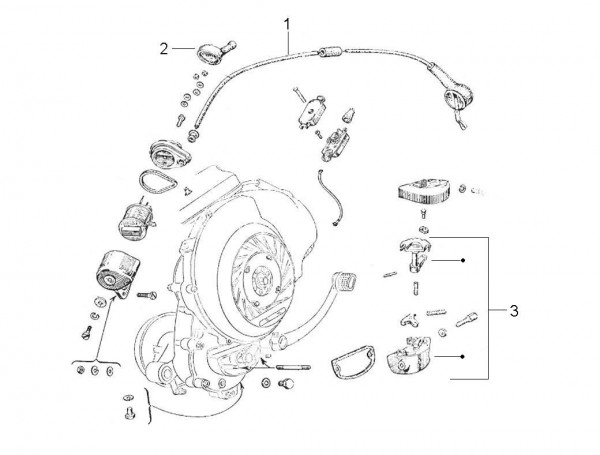 1
2
3