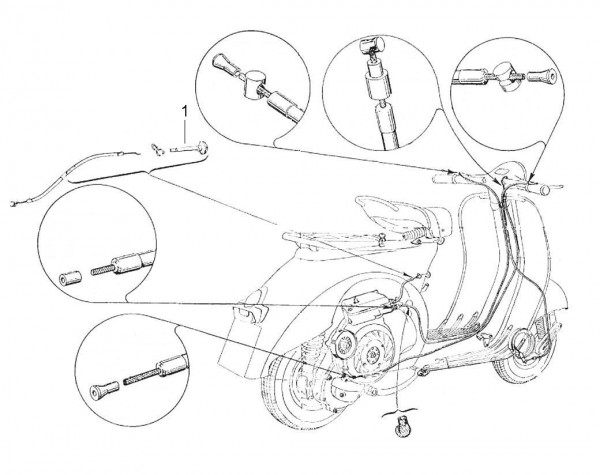 1