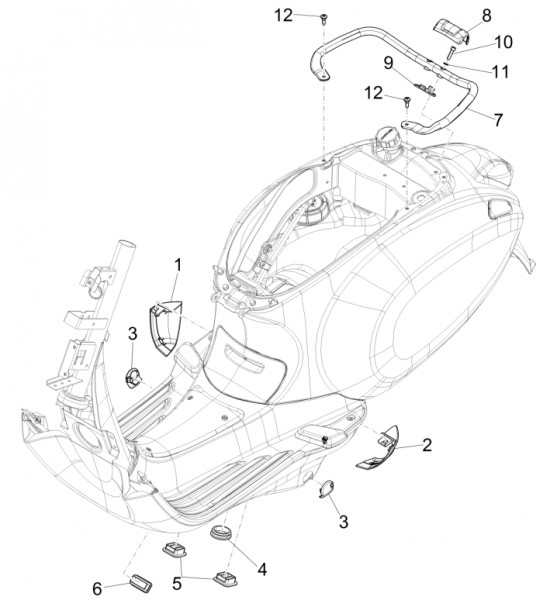 12
8
10
9
11
12
7
1
3
2
3
4
5
6