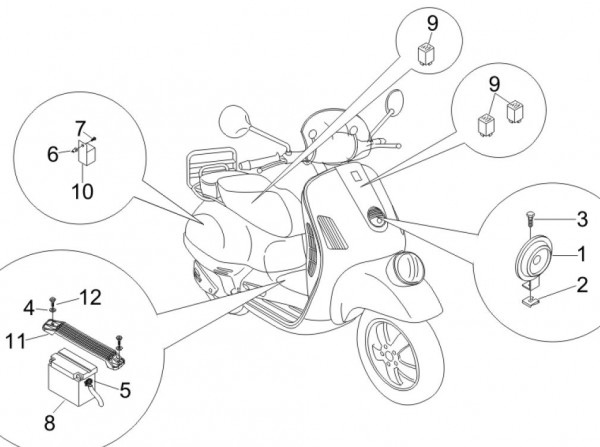 9
9
7
6
10
3
1
2
4
12
11
5
8