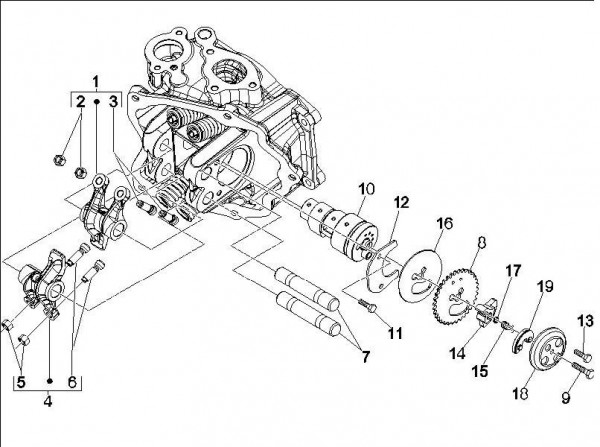 1
2
3
10
12
16
8
17
19
13
11
7
14
15
18
9
5
6
4