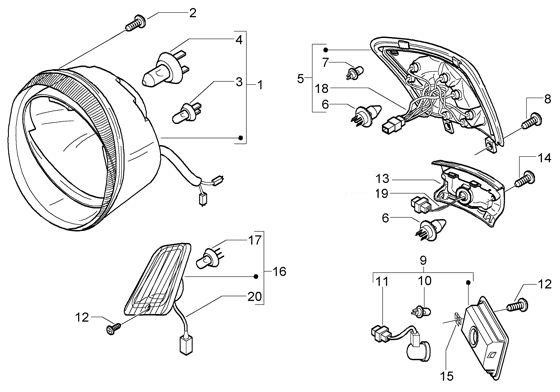 2
4
3
1
5
7
18
6
8
14
13
19
6
17
16
20
12
9
11
10
12
15