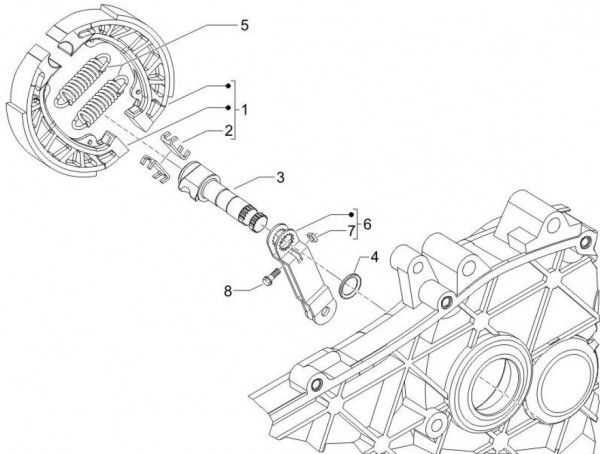 5
1
2
3
6
7
4
8