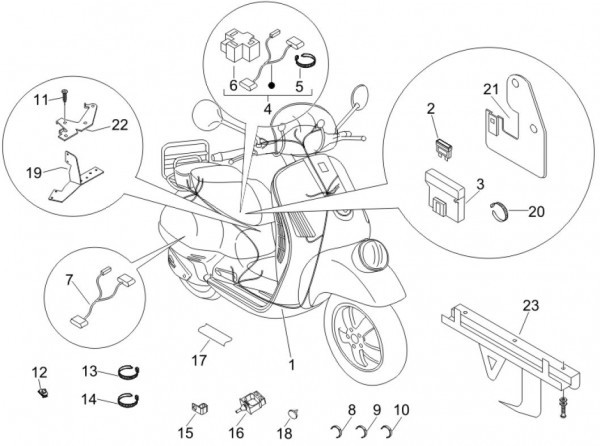 6
5
4
11
22
19
21
2
3
20
7
23
17
1
12
13
14
15
16
18
8
9
10