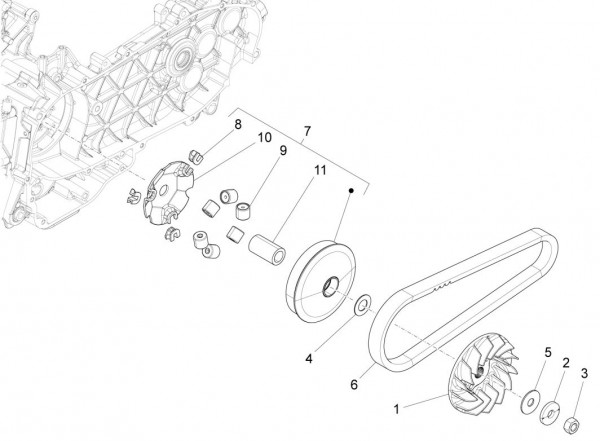 8
10
7
9
11
4
6
5
2
3
1