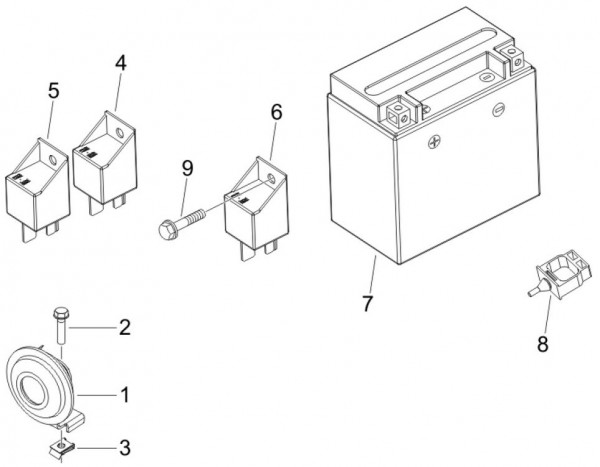 5
4
6
9
7
8
2
1
3