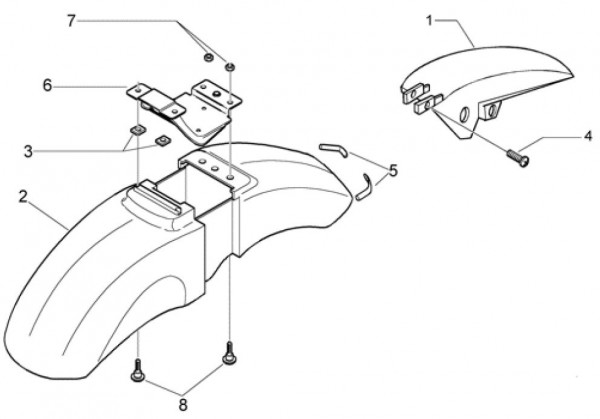 7
1
6
3
4
5
2
8