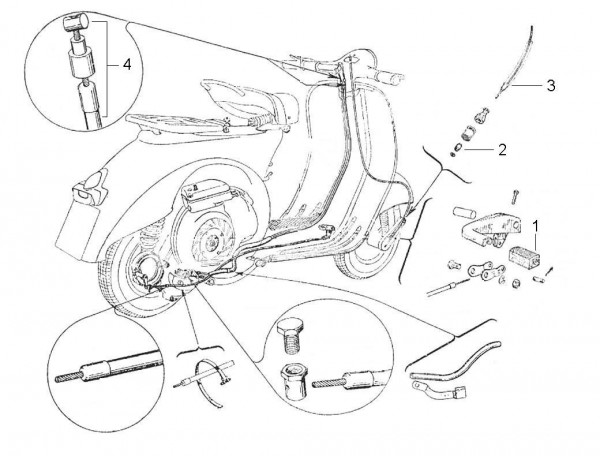 4

3

2

1