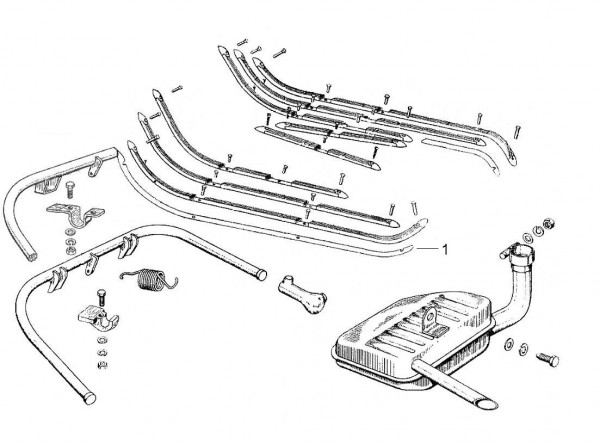 1