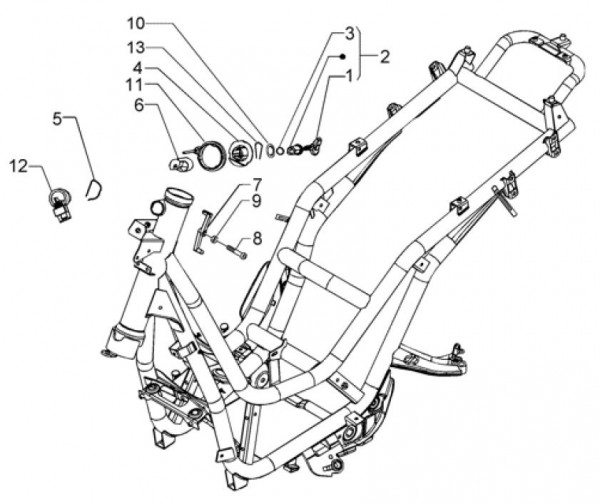 10
13
4
11
6
5
12
3
2
1
7
9
8