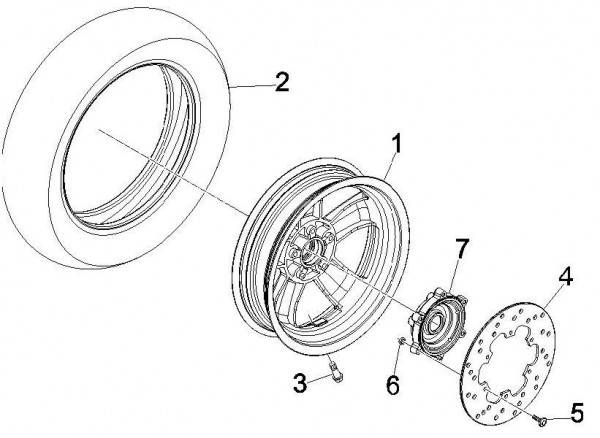 2
1
7
4
3
6
5