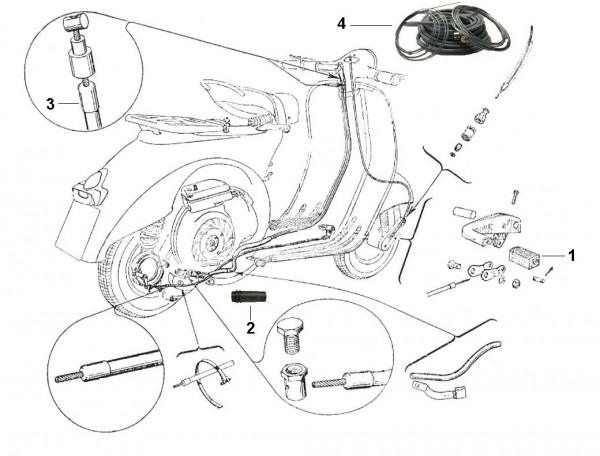 4
3
1
2