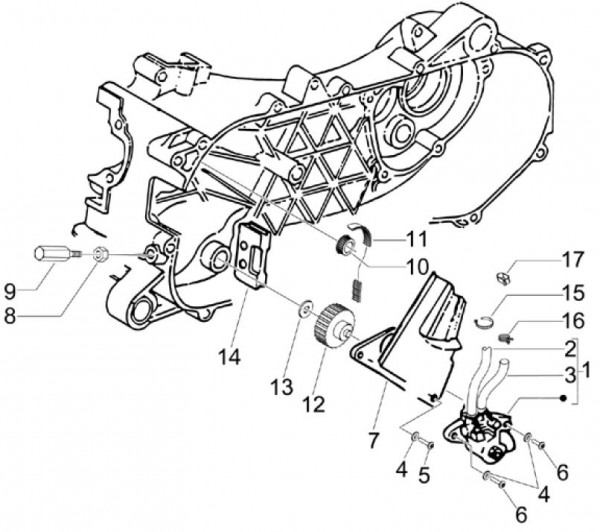 11
10
17
15
16
2
3
1
9
8
14
13
12
7
4
5
6
4
6