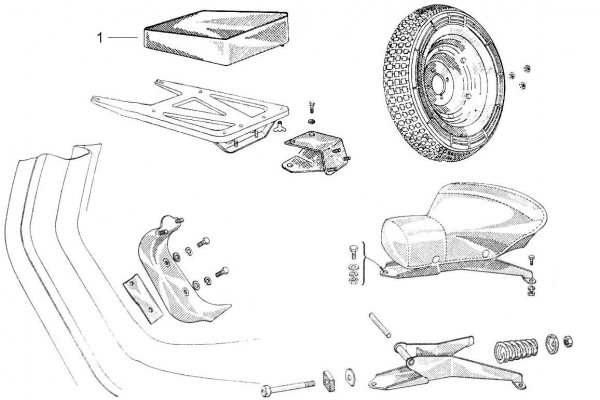 1