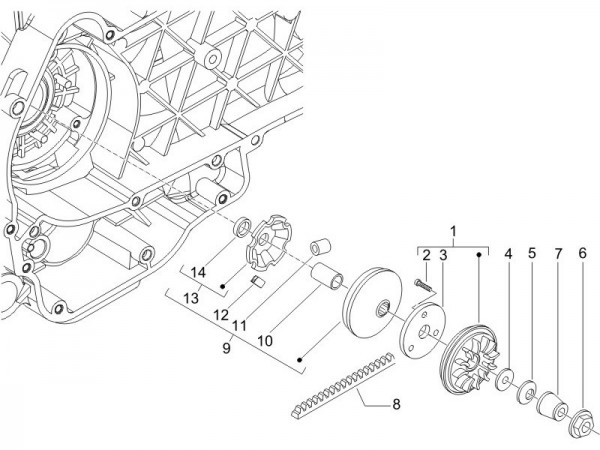 1
2
3
4
5
7
6
14
13
12
11
10
9
8