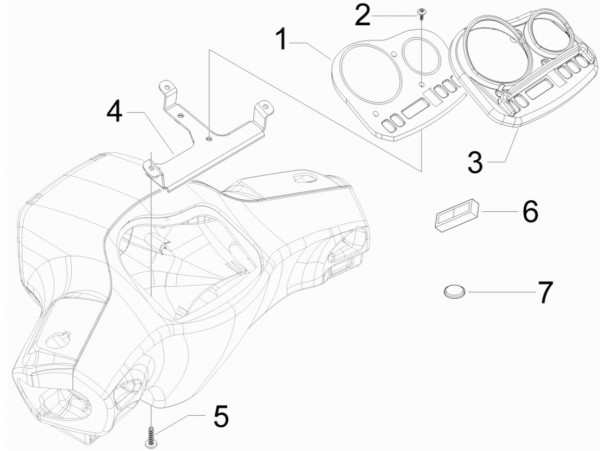 2
1
4
3
6
7
5